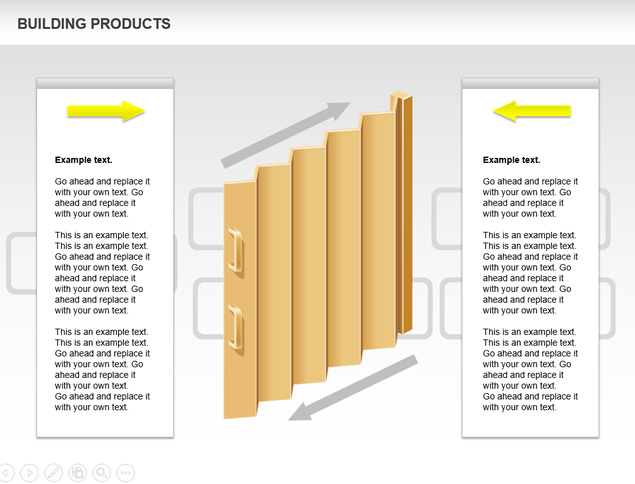 BUILDING PRODUCTS

Example text.

Go ahead and replace it with your own text. Go ahead and replace it with your own text.

This is an example text. This is an example text. Go ahead and replace it with your own text. Go ahead and replace it with your own text. Go ahead and replace it with your own text.

This is an example text. This is an example text. Go ahead and replace it with your own text. Go ahead and replace it with your own text. Go ahead and replace it with your own text.

Example text.

Go ahead and replace it with your own text. Go ahead and replace it with your own text.

This is an example text. This is an example text. Go ahead and replace it with your own text. Go ahead and replace it with your own text. Go ahead and replace it with your own text.

This is an example text. This is an example text. Go ahead and replace it with your own text. Go ahead and replace it with your own text. Go ahead and replace it with your own text.